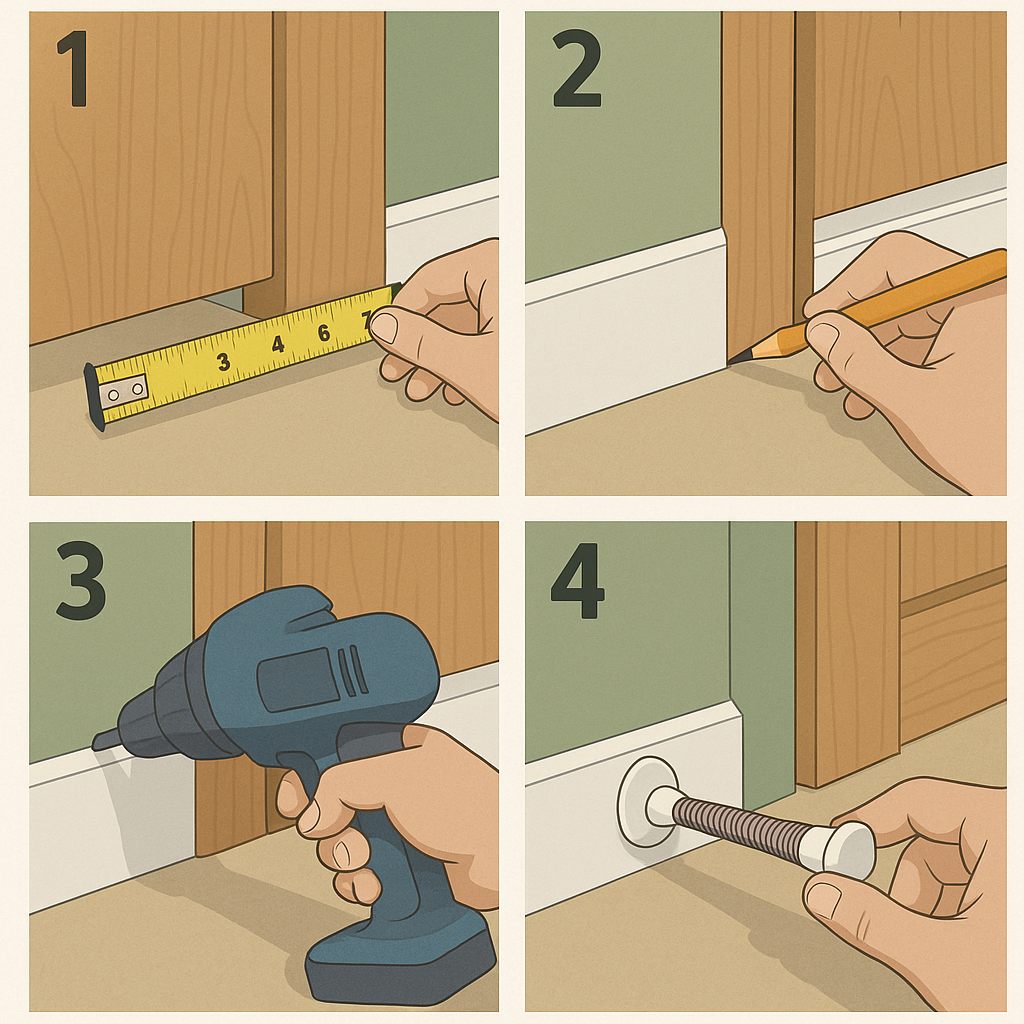 1

3 4 6 7

2

3

4